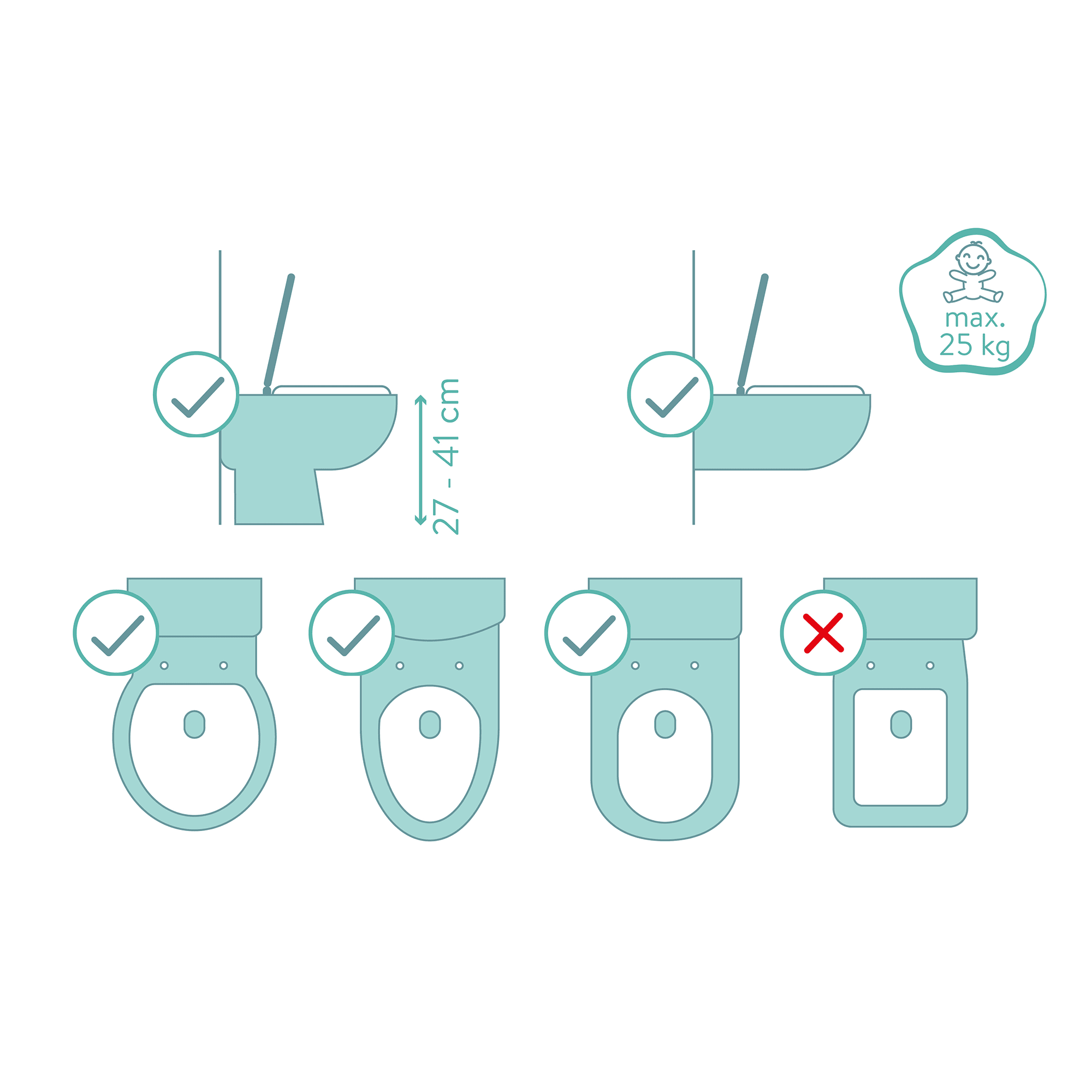 27 - 41 cm

max.
25 kg