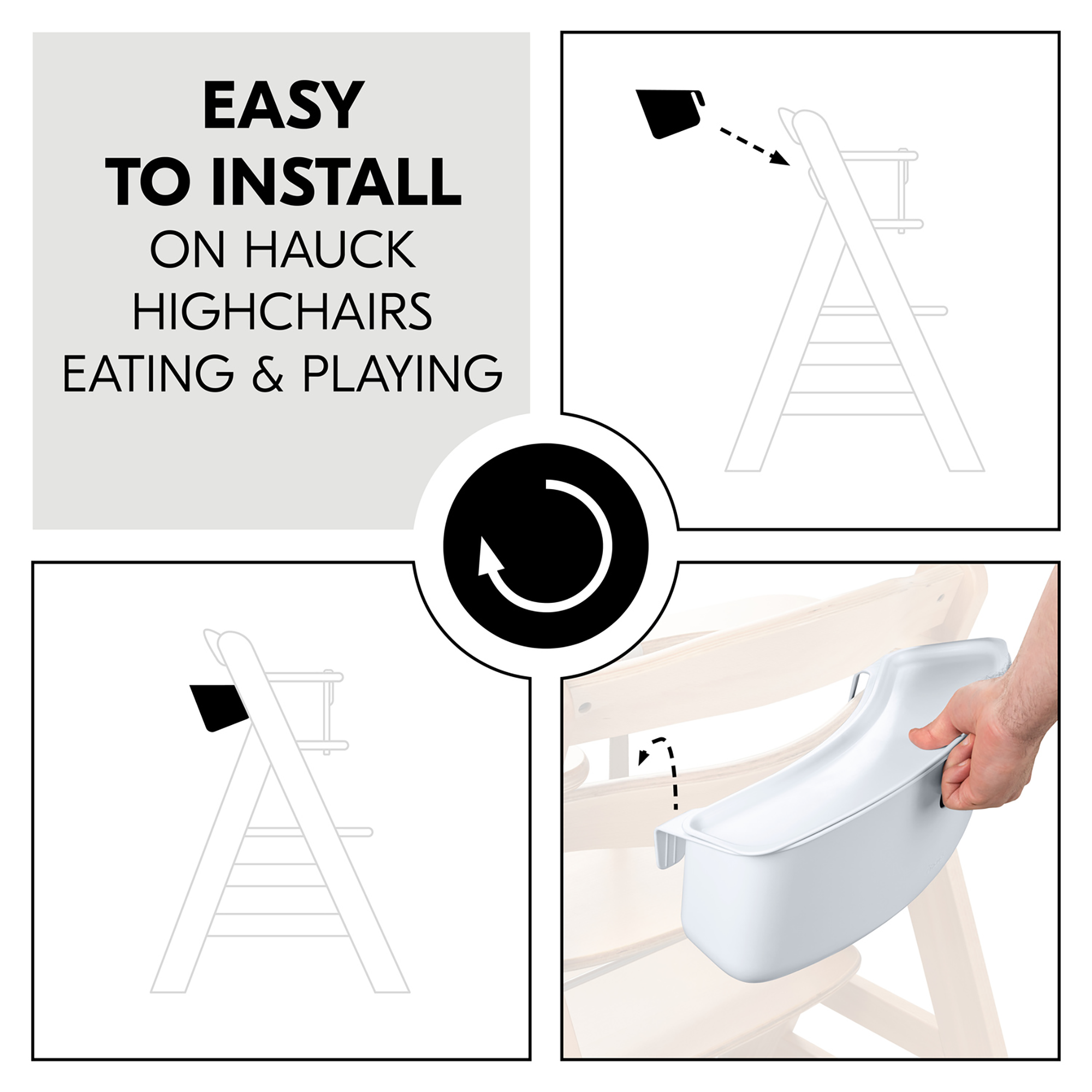 EASY
TO INSTALL
ON HAUCK
HIGHCHAIRS
EATING & PLAYING