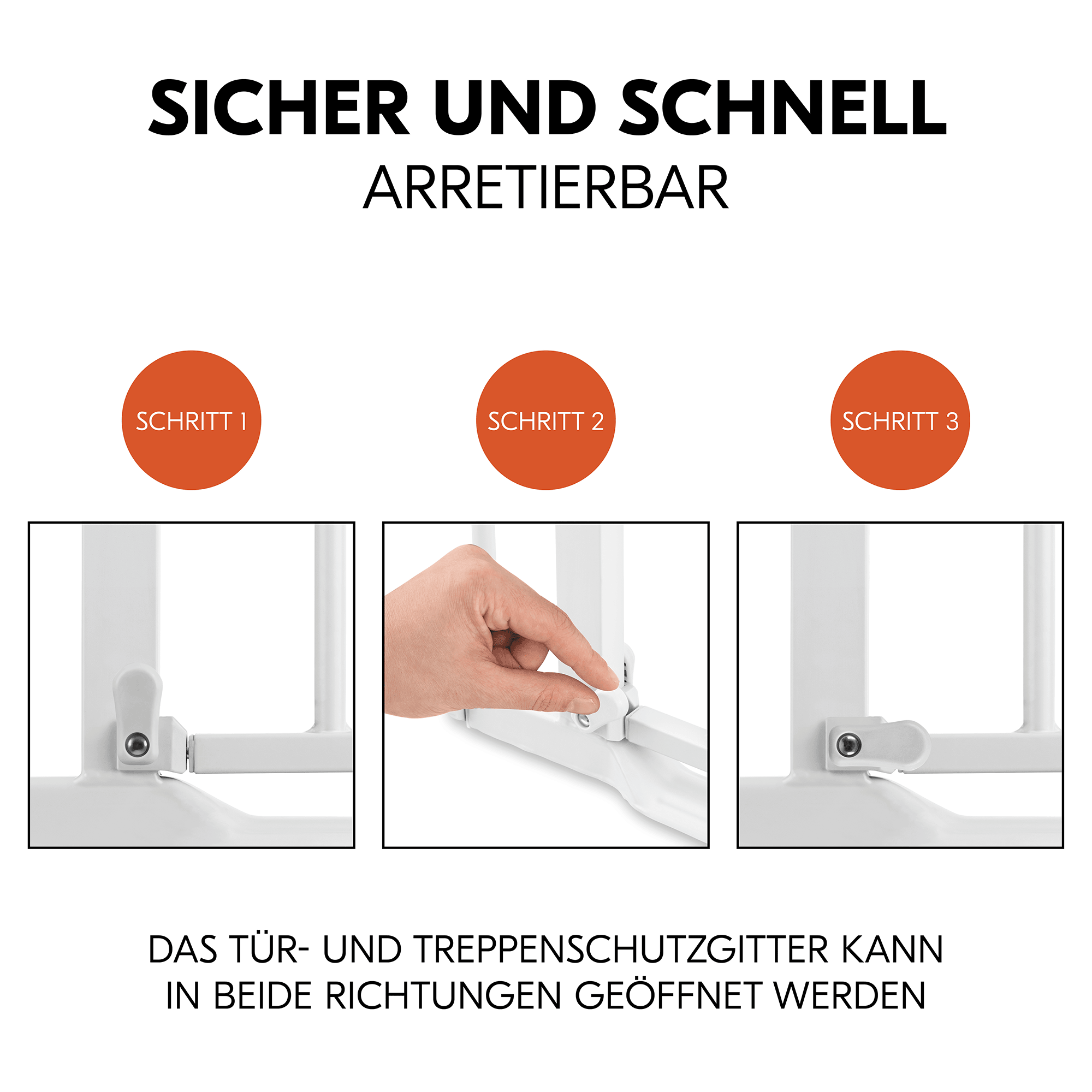 SICHER UND SCHNELL
ARRETIERBAR

SCHRITT 1

SCHRITT 2

SCHRITT 3

DAS TÜR- UND TREPPENSCHUTZGITTER KANN IN BEIDE RICHTUNGEN GEÖFFNET WERDEN