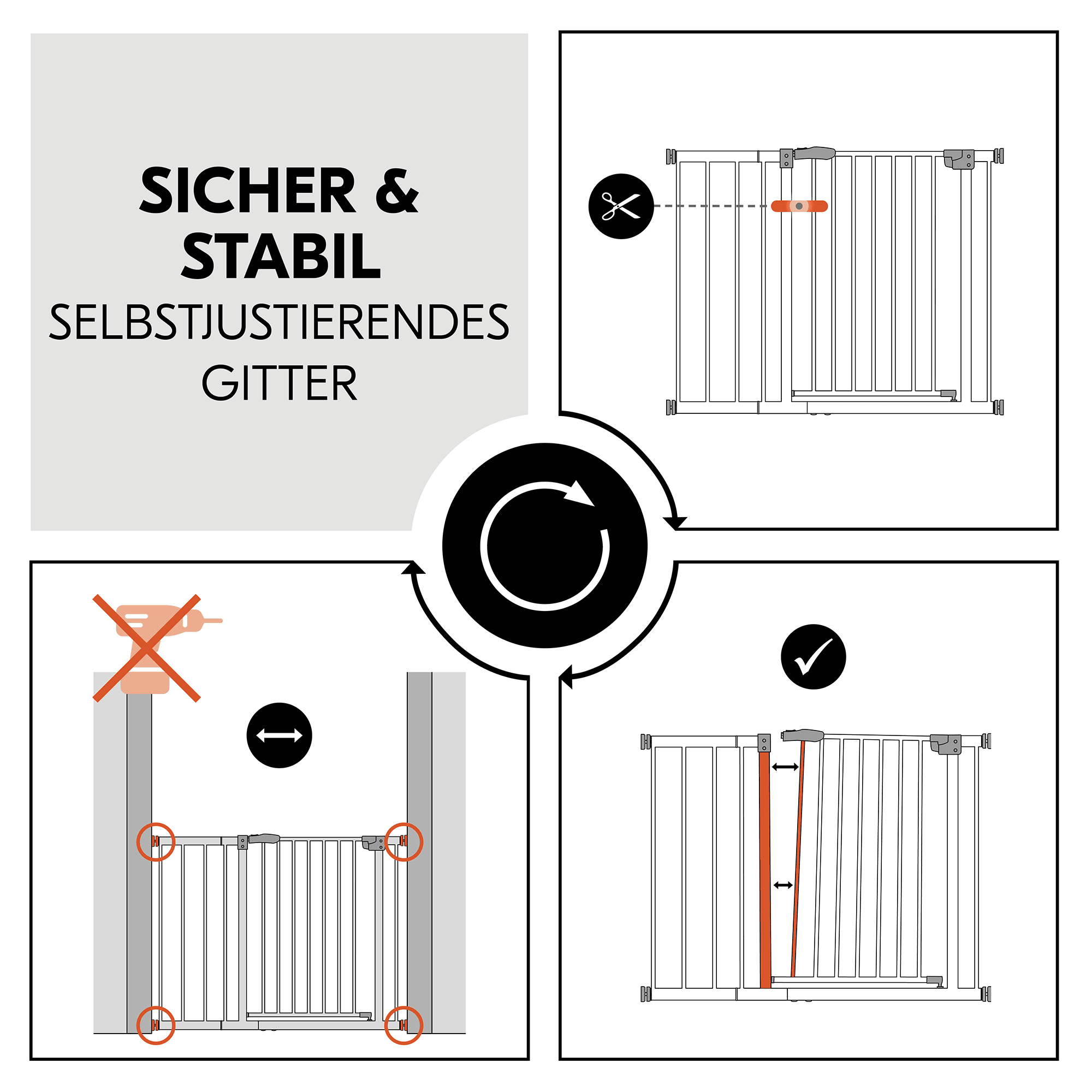 SICHER &
STABIL
SELBSTJUSTIERENDES
GITTER