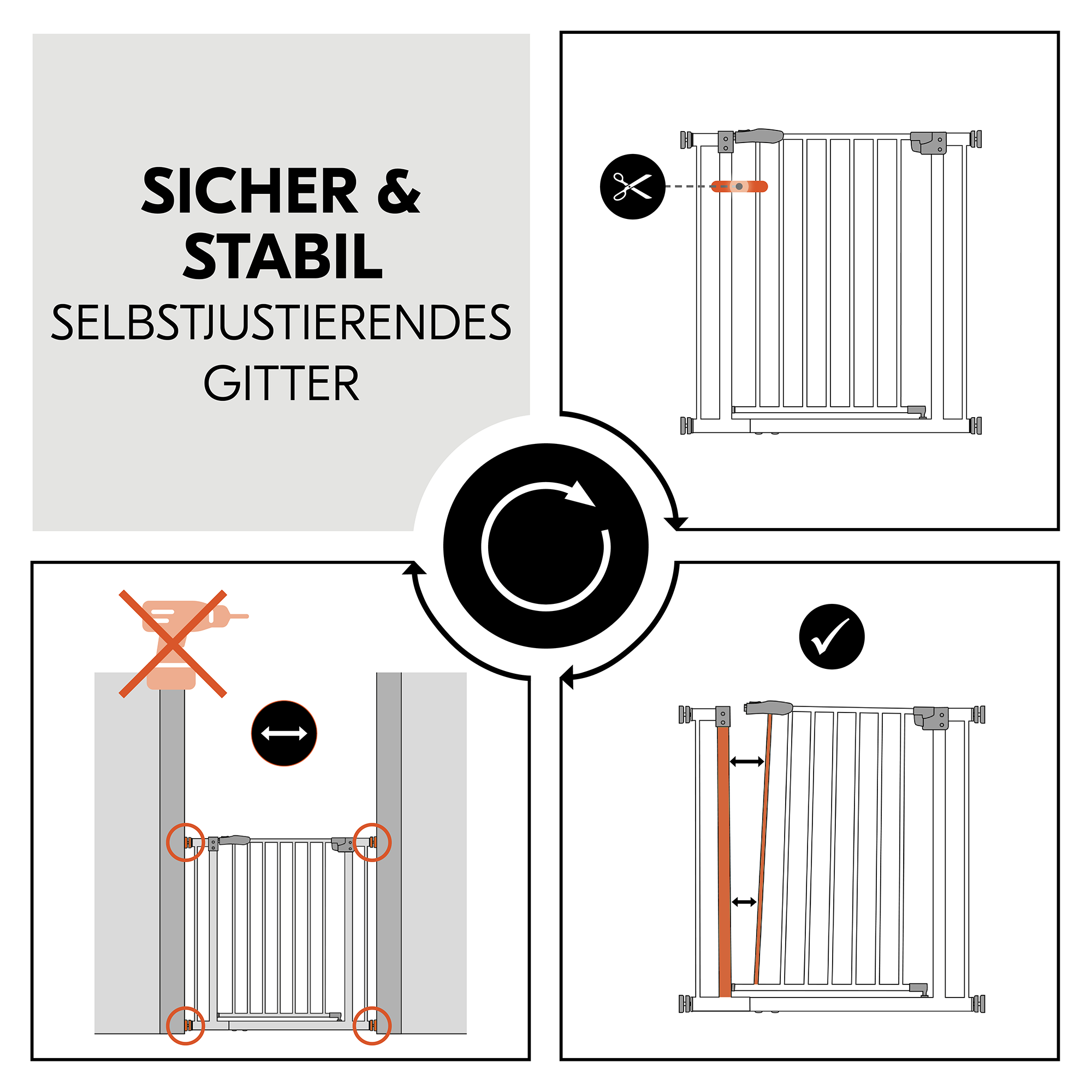 SICHER & STABIL
SELBSTJUSTIERENDES GITTER